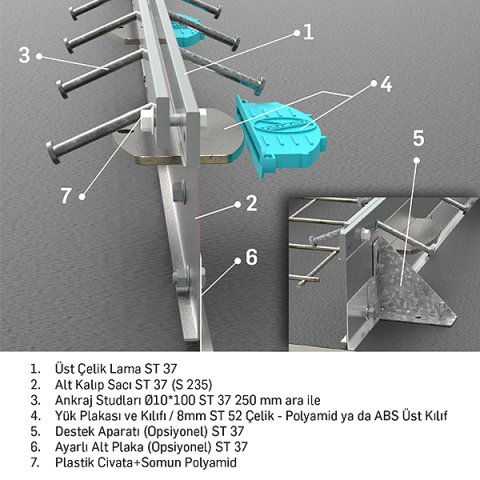 1
3
4
5
7
2
6

1. Üst Çelik Lama ST 37
2. Alt Kalıp Sacı ST 37 (S 235)
3. Ankraj Studları Ø10*100 ST 37 250 mm ara ile
4. Yük Plakası ve Kılıfı / 8mm ST 52 Çelik - Polyamid ya da ABS Üst Kılıf
5. Destek Aparatı (Opsiyonel) ST 37
6. Ayarlı Alt Plaka (Opsiyonel) ST 37
7. Plastik Civata+Somun Polyamid